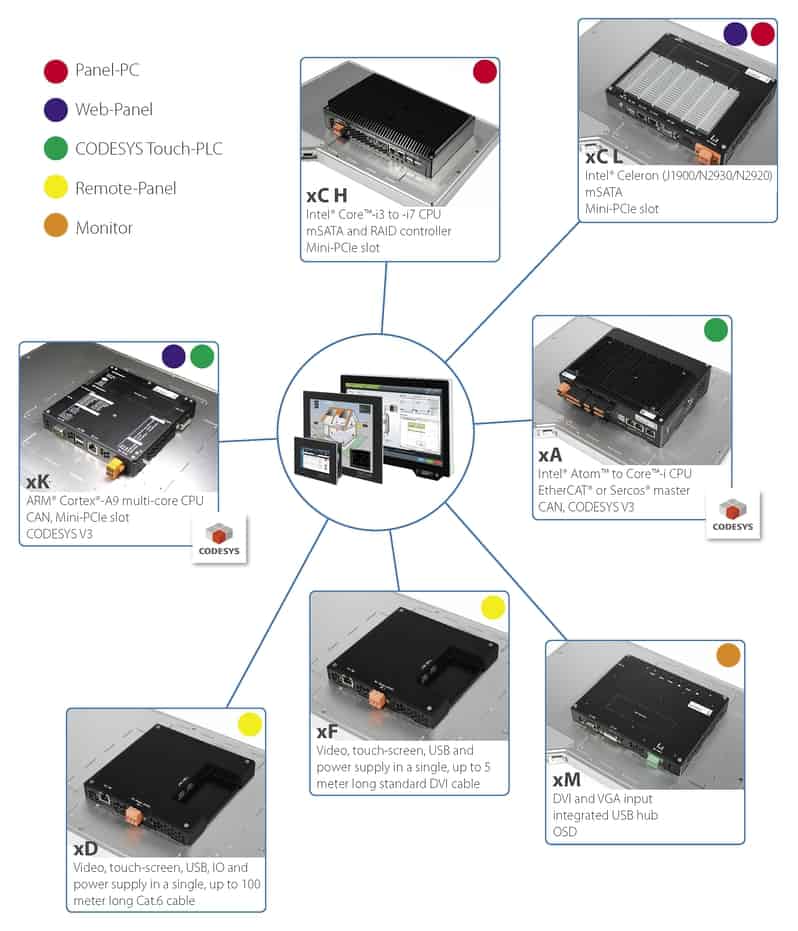 Panel-PC
Web-Panel
CODESYS Touch-PLC
Remote-Panel
Monitor

xC H
Intel® Core™-i3 to -i7 CPU
mSATA and RAID controller
Mini-PCIe slot

xC L
Intel® Celeron (J1900/N2930/N2920)
mSATA
Mini-PCIe slot

xK
ARM® Cortex®-A9 multi-core CPU
CAN, Mini-PCIe slot
CODESYS V3

CODESYS

xA
Intel® Atom™ to Core™-i CPU
EtherCAT® or Sercos® master
CAN, CODESYS V3

CODESYS

xF
Video, touch-screen, USB and power supply in a single, up to 5 meter long standard DVI cable

xM
DVI and VGA input
integrated USB hub
OSD

xD
Video, touch-screen, USB, IO and power supply in a single, up to 100 meter long Cat.6 cable